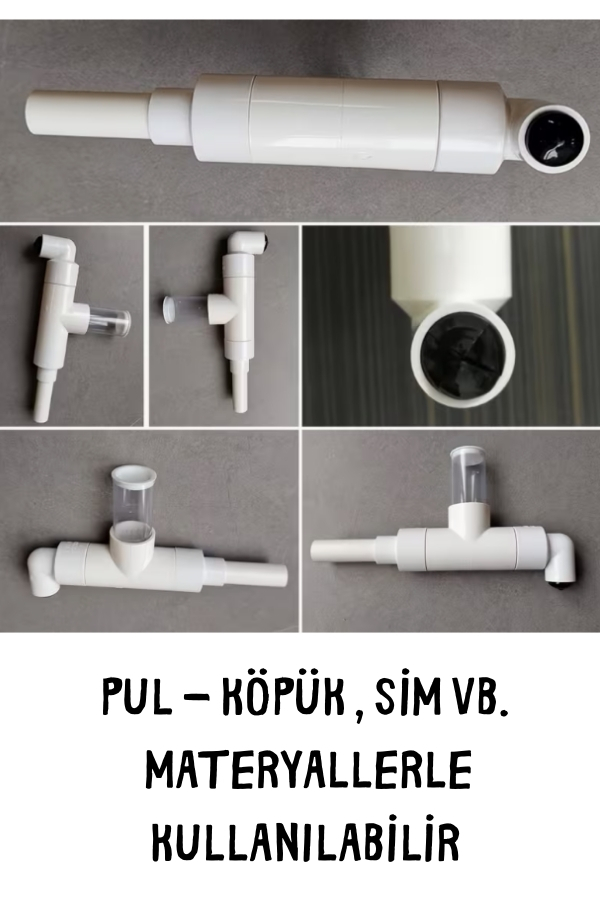 PUL – KÖPÜK , SİM VB. MATERYALLERLE KULLANILABİLİR