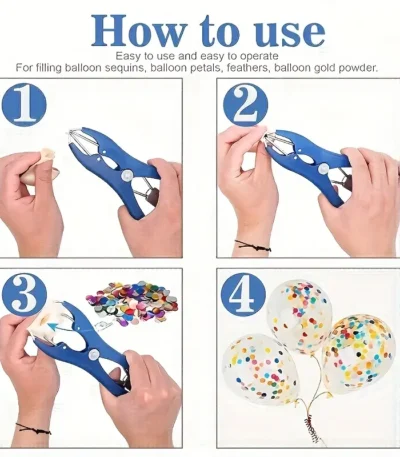 How to use
Easy to use and easy to operate
For filling balloon sequins, balloon petals, feathers, balloon gold powder.

1

2

3

4